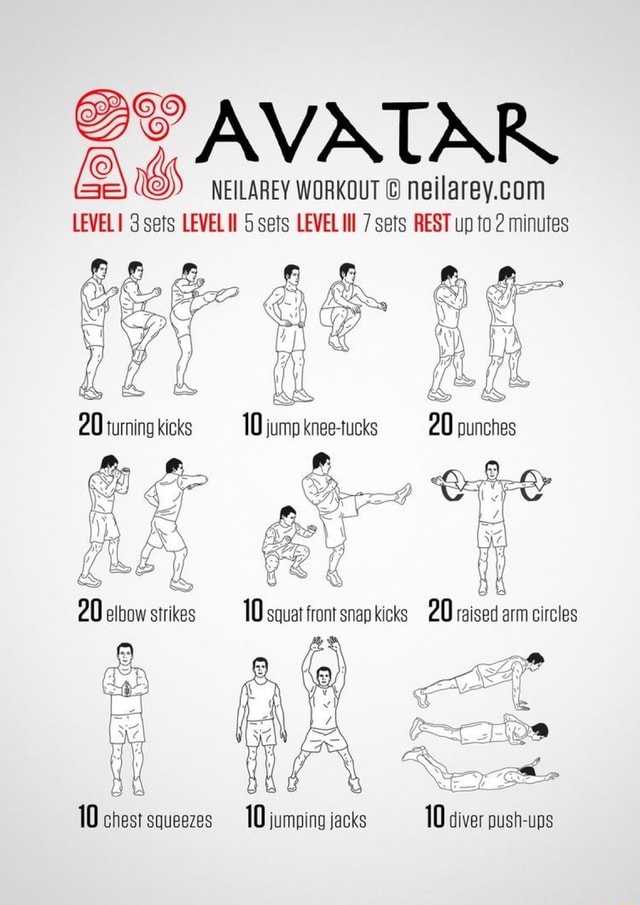 AVATAR
NEILAREY WORKOUT © neilarey.com
LEVEL I 3 sets LEVEL II 5 sets LEVEL III 7 sets REST up to 2 minutes

20 turning kicks
10 jump knee-tucks
20 punches

20 elbow strikes
10 squat front snap kicks
20 raised arm circles

10 chest squeezes
10 jumping jacks
10 diver push-ups